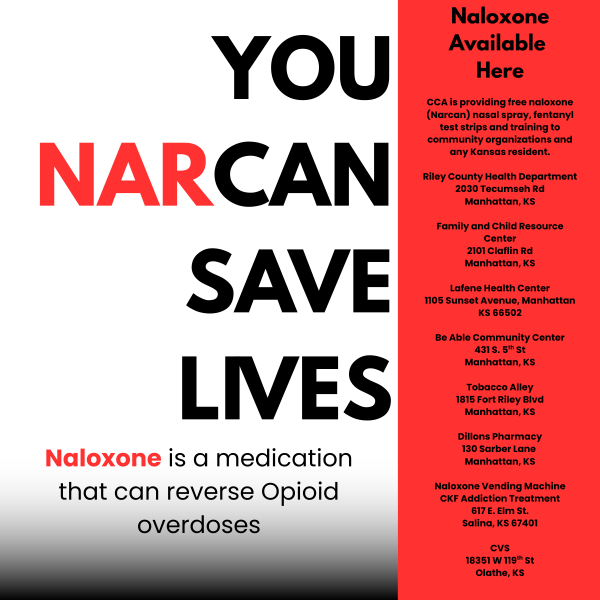 YOU NARCAN SAVE LIVES

Naloxone is a medication that can reverse Opioid overdoses

Naloxone Available Here

CCA is providing free naloxone (Narcan) nasal spray, fentanyl test strips and training to community organizations and any Kansas resident.

Riley County Health Department
2030 Tecumseh Rd
Manhattan, KS

Family and Child Resource Center
2101 Claflin Rd
Manhattan, KS

Lafene Health Center
1105 Sunset Avenue, Manhattan KS 66502

Be Able Community Center
431 S. 5$^{th}$ St
Manhattan, KS

Tobacco Alley
1815 Fort Riley Blvd
Manhattan, KS

Dillons Pharmacy
130 Sarber Lane
Manhattan, KS

Naloxone Vending Machine
CKF Addiction Treatment
617 E. Elm St.
Salina, KS 67401

CVS
18351 W 119$^{th}$ St
Olathe, KS